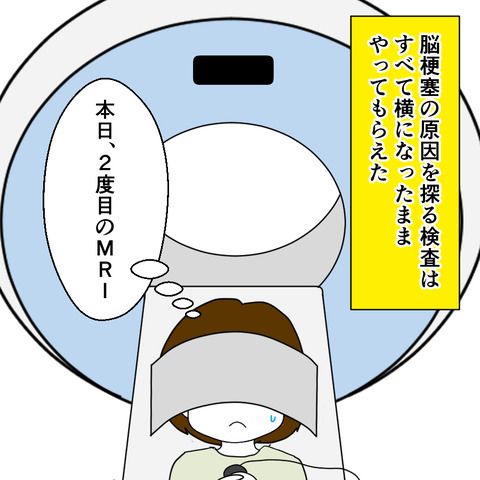 脳梗塞の原因を探る検査は
すべて横になったまま
やってもらえた

本日、２度目のＭＲＩ