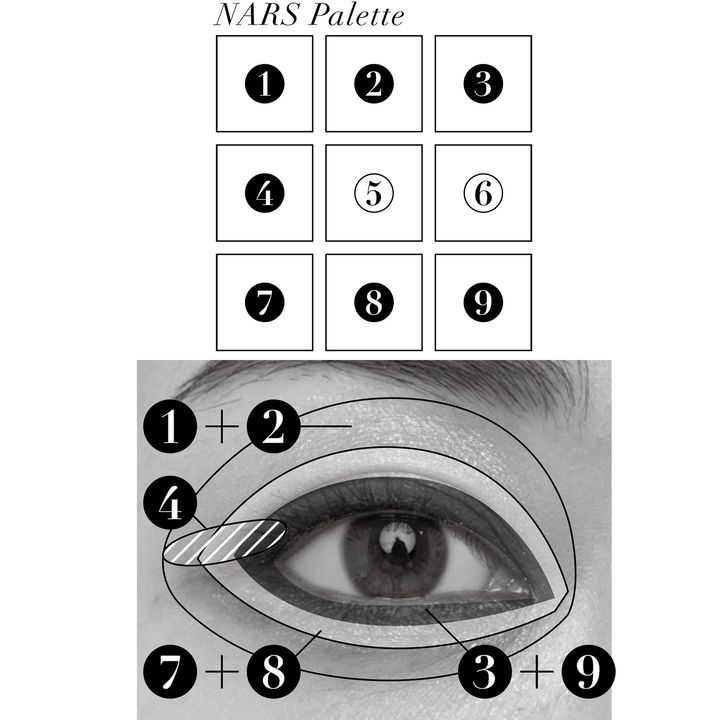 NARS Palette

| 1 | 2 | 3 |
|---|---|---|
| 4 | 5 | 6 |
| 7 | 8 | 9 |

1 + 2

4

7 + 8

3 + 9