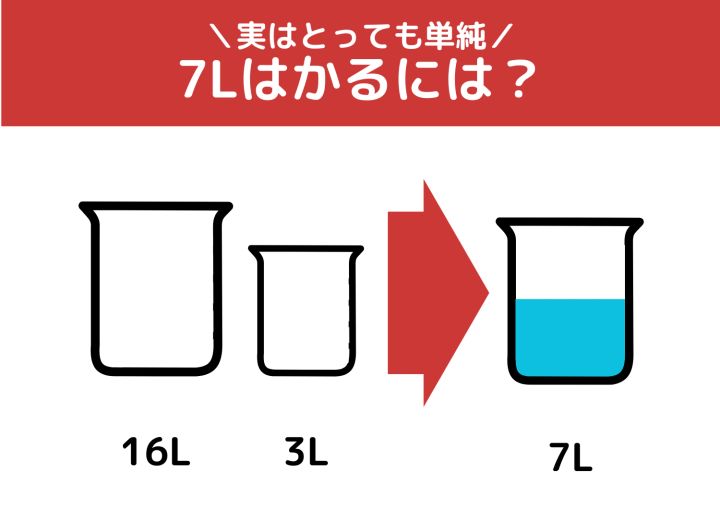 ＼実はとっても単純／
7Lはかるには？

16L

3L

7L