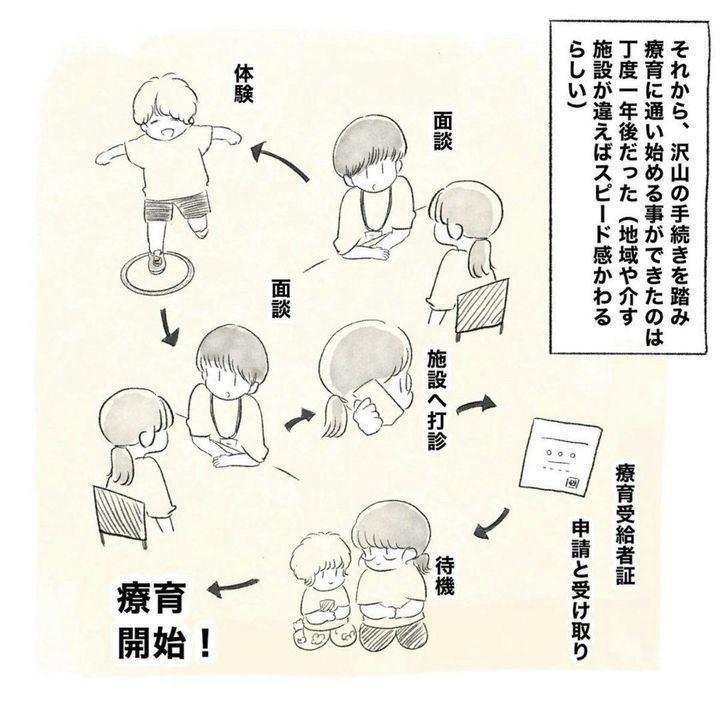 それから、沢山の手続きを踏み療育に通い始める事ができたのは丁度一年後だった（地域や介す施設が違えばスピード感かわるらしい）

面談

体験

面談

施設へ打診

療育受給者証

申請と受け取り

待機

療育開始！