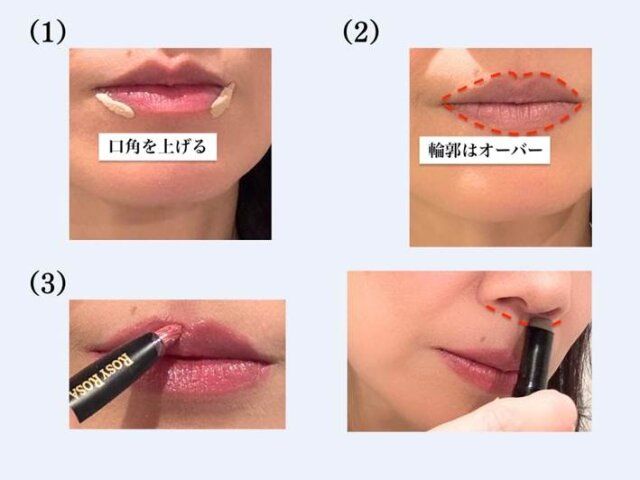 (1)

口角を上げる

(2)

輪郭はオーバー

(3)

ROSY ROSA