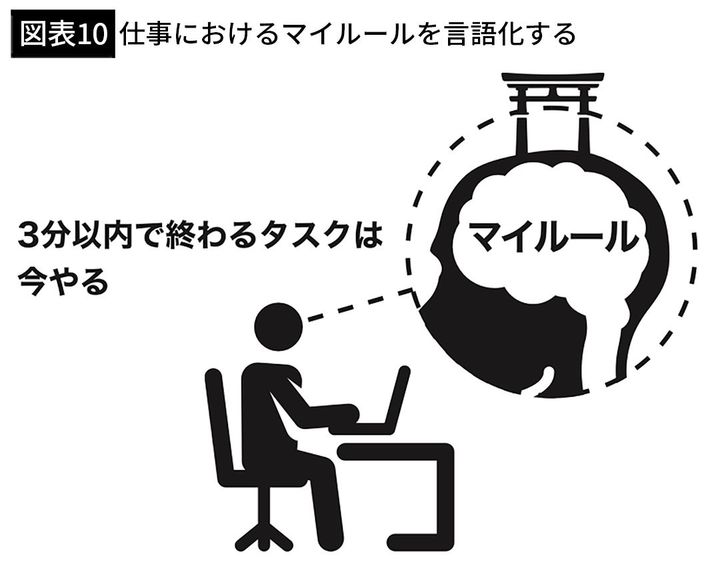 図表10 仕事におけるマイルールを言語化する

3分以内で終わるタスクは今やる

マイルール