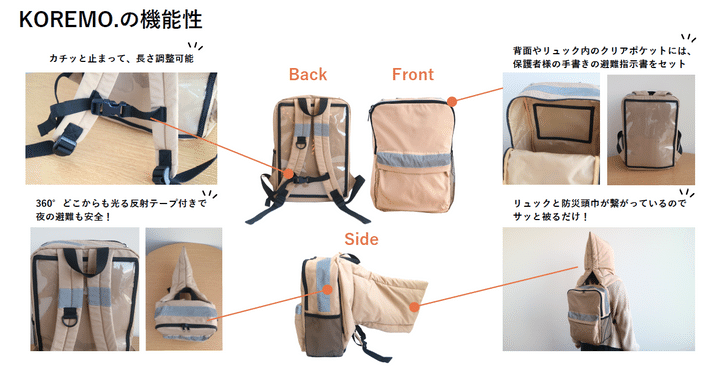 KOREMO.の機能性

カチッと止まって、長さ調整可能

Back

Front

背面やリュック内のクリアポケットには、保護者様の手書きの避難指示書をセット

360° どこからも光る反射テープ付きで夜の避難も安全！

Side

リュックと防災頭巾が繋がっているのでサッと被るだけ！