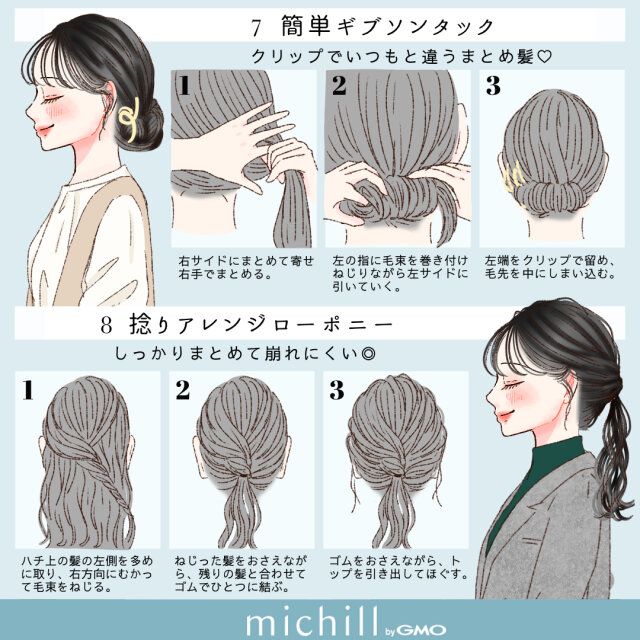 7 簡単ギブソンタック

クリップでいつもと違うまとめ髪♡

1

右サイドにまとめて寄せ右手でまとめる。

2

左の指に毛束を巻き付けねじりながら左サイドに引いていく。

3

左端をクリップで留め、毛先を中にしまい込む。

8 捻りアレンジローポニー

しっかりまとめて崩れにくい◎

1

ハチ上の髪の左側を多めに取り、右方向にむかって毛束をねじる。

2

ねじった髪をおさえながら、残りの髪と合わせてゴムでひとつに結ぶ。

3

ゴムをおさえながら、トップを引き出してほぐす。

michill by GMO