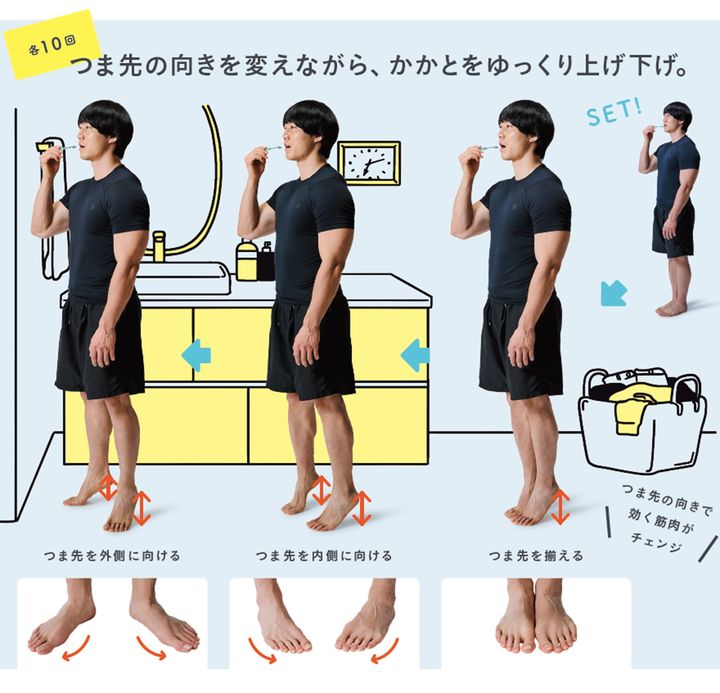 各10回
つま先の向きを変えながら、かかとをゆっくり上げ下げ。

SET!

つま先の向きで効く筋肉がチェンジ

つま先を外側に向ける

つま先を内側に向ける

つま先を揃える