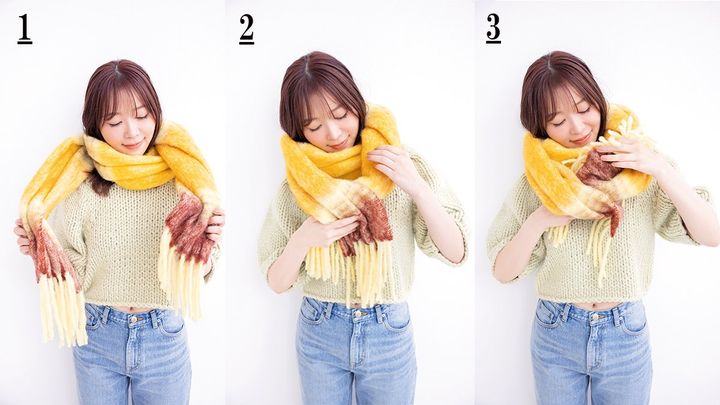 1

2

3