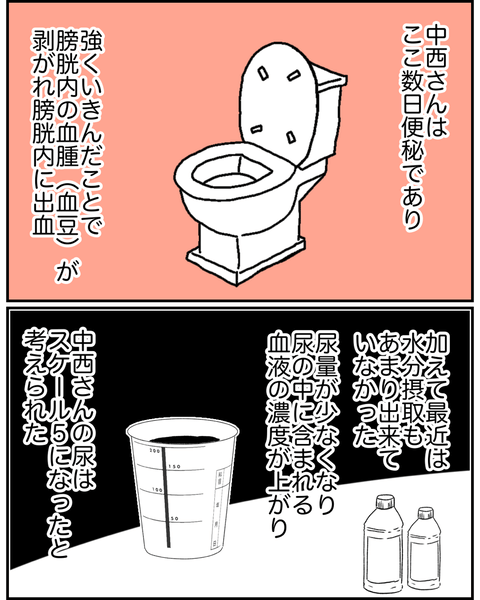 中西さんは
ここ数日便秘であり

強くいきんだことで
膀胱内の血腫（血豆）が
剥がれ膀胱内に出血

加えて最近は
水分摂取も
あまり出来て
いなかった

尿量が少なくなり
尿の中に含まれる
血液の濃度が上がり

中西さんの尿は
スケール5になったと
考えられた

200
150
100
50