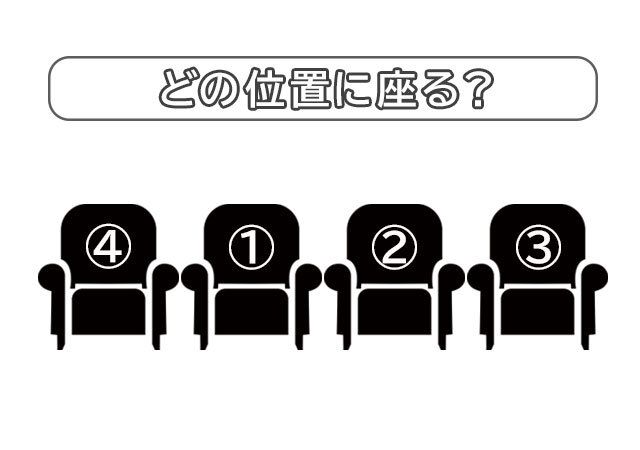 どの位置に座る？

④ ① ② ③