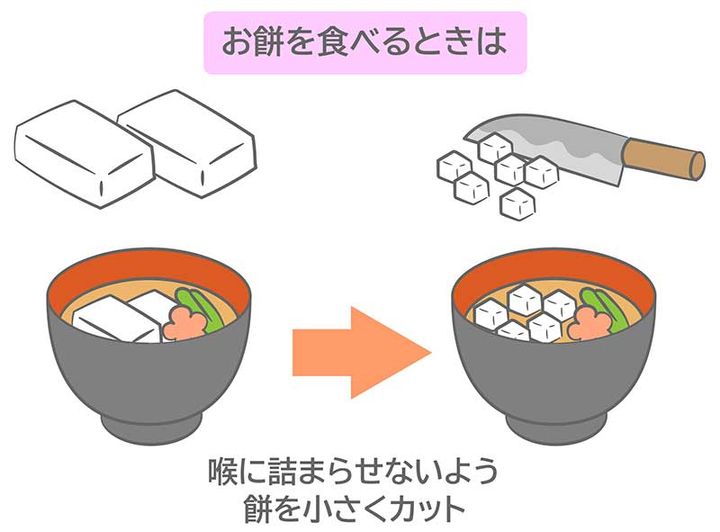 お餅を食べるときは

喉に詰まらせないよう
餅を小さくカット