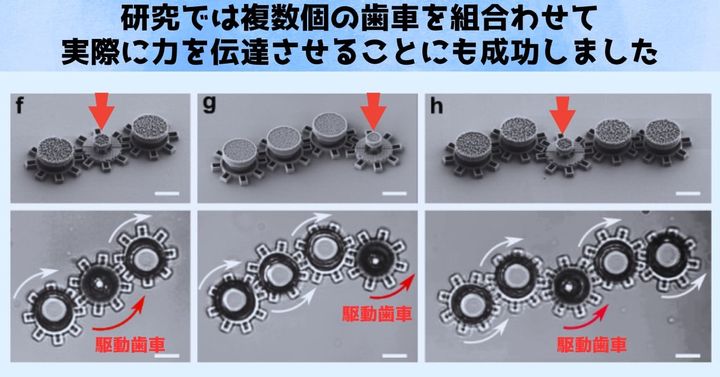 研究では複数個の歯車を組合わせて
実際に力を伝達させることにも成功しました

f

g

h

駆動歯車

駆動歯車

駆動歯車