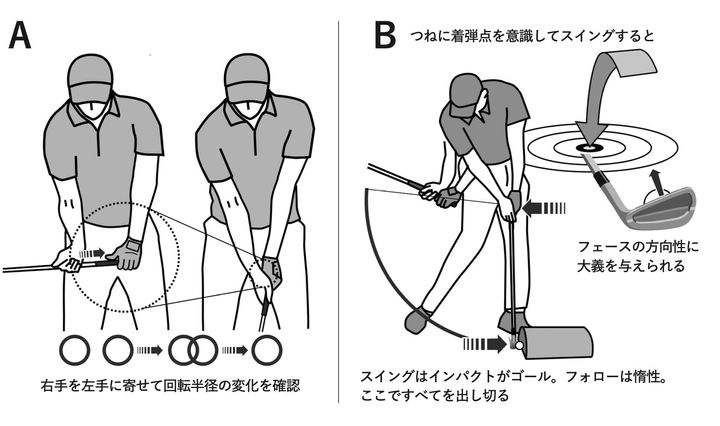 A

右手を左手に寄せて回転半径の変化を確認

B

つねに着弾点を意識してスイングすると

フェースの方向性に大義を与えられる

スイングはインパクトがゴール。フォローは惰性。ここですべてを出し切る