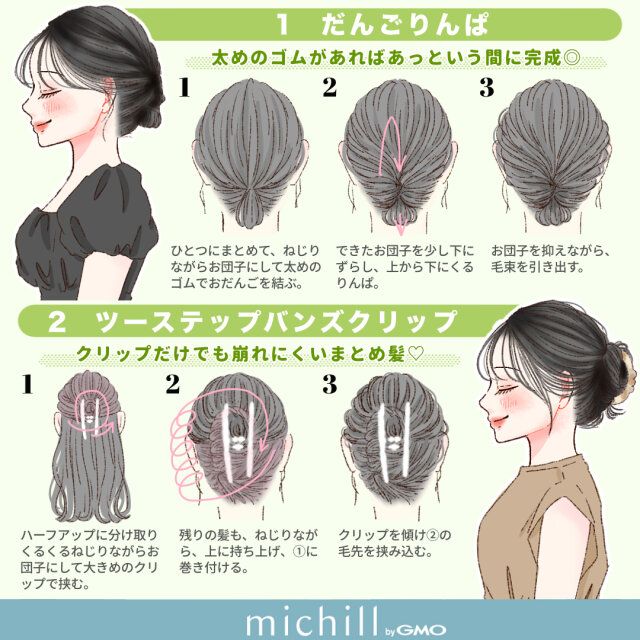 1 だんごりんぱ

太めのゴムがあればあっという間に完成◎

1

ひとつにまとめて、ねじりながらお団子にして太めのゴムでおだんごを結ぶ。

2

できたお団子を少し下にずらし、上から下にくるりんぱ。

3

お団子を抑えながら、毛束を引き出す。

2 ツーステップバンズクリップ

クリップだけでも崩れにくいまとめ髪♡

1

ハーフアップに分け取りくるくるねじりながらお団子にして大きめのクリップで挟む。

2

残りの髪も、ねじりながら、上に持ち上げ、①に巻き付ける。

3

クリップを傾け②の毛先を挟み込む。

michill by GMO