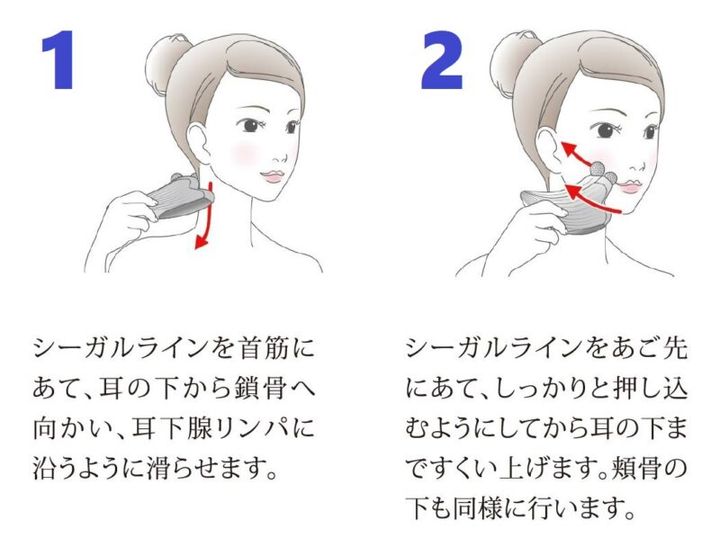 1

シーガルラインを首筋にあて、耳の下から鎖骨へ向かい、耳下腺リンパに沿うように滑らせます。

2

シーガルラインをあご先にあて、しっかりと押し込むようにしてから耳の下まですくい上げます。頬骨の下も同様に行います。