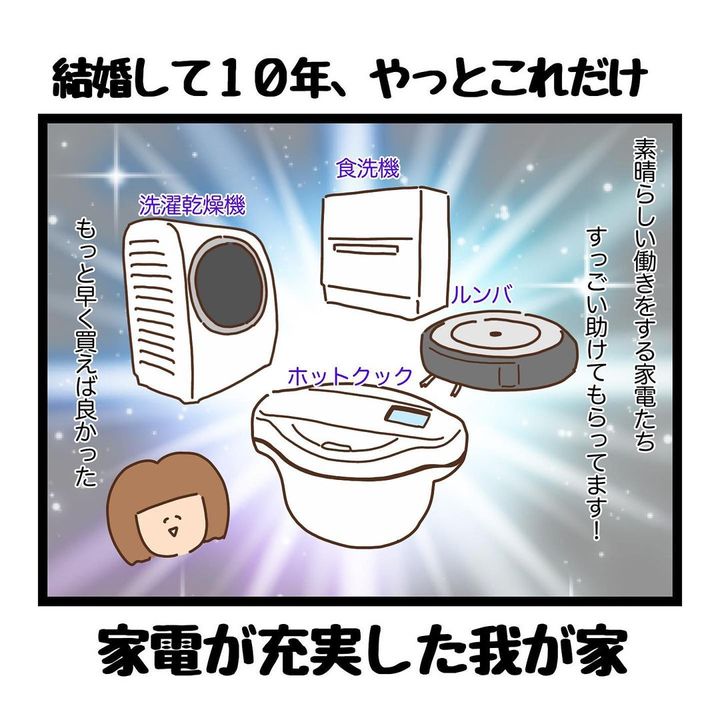 結婚して10年、やっとこれだけ

素晴らしい働きをする家電たち

すっごい助けてもらってます!

食洗機

洗濯乾燥機

ルンバ

ホットクック

もっと早く買えば良かった

家電が充実した我が家