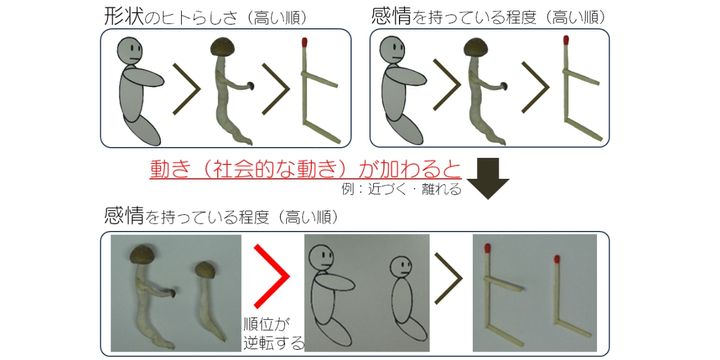 形状のヒトらしさ（高い順）

感情を持っている程度（高い順）

動き（社会的な動き）が加わると

例：近づく・離れる

感情を持っている程度（高い順）

順位が逆転する