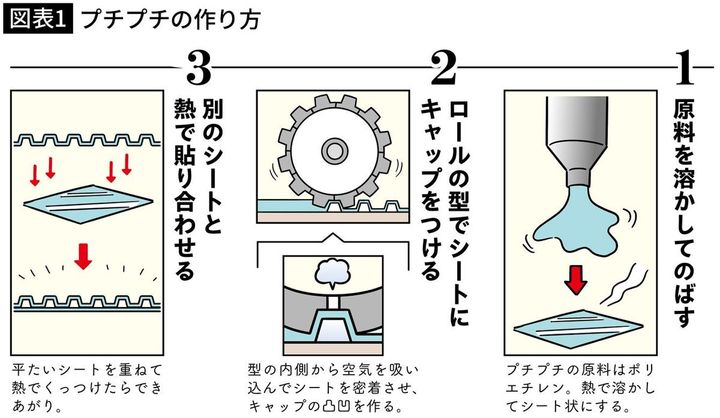 図表1 プチプチの作り方

1
原料を溶かしてのばす

プチプチの原料はポリエチレン。熱で溶かしてシート状にする。

2
ロールの型でシートにキャップをつける

型の内側から空気を吸い込んでシートを密着させ、キャップの凸凹を作る。

3
別のシートと熱で貼り合わせる

平たいシートを重ねて熱でくっつけたらできあがり。