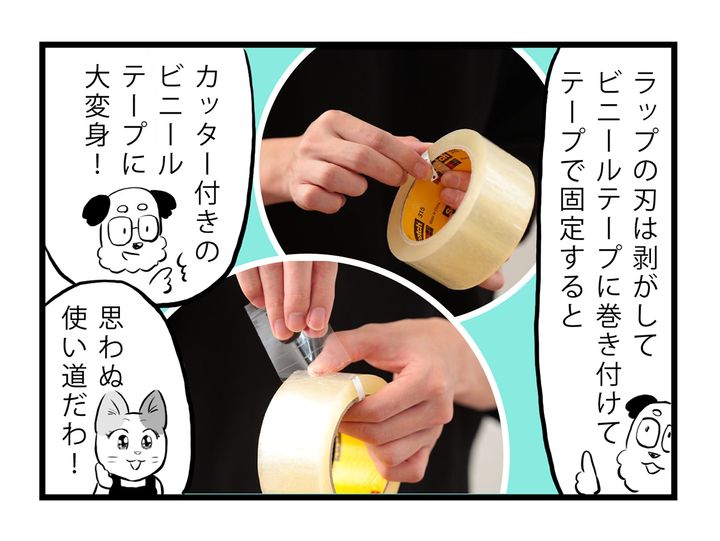 ラップの刃は剥がしてビニールテープに巻き付けてテープで固定すると

カッター付きのビニールテープに大変身!

思わぬ使い道だわ!