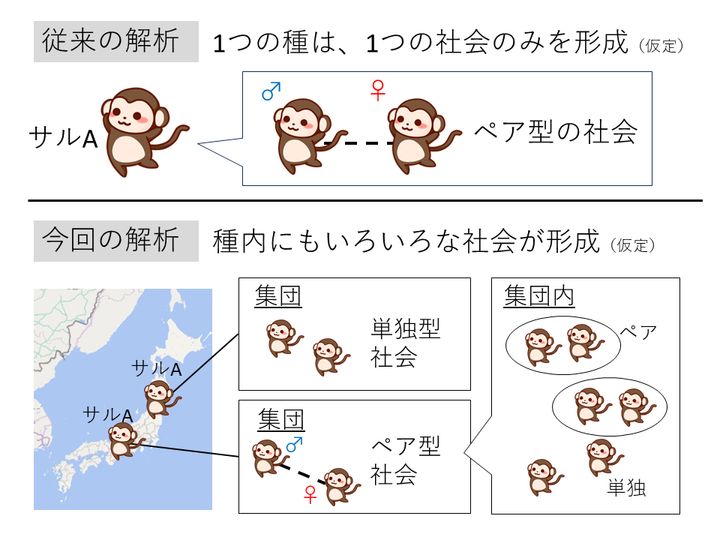 従来の解析 1つの種は、1つの社会のみを形成（仮定）

サルA

♂ ♀ ペア型の社会

今回の解析 種内にもいろいろな社会が形成（仮定）

サルA

サルA

集団

単独型社会

集団

♂

♀

ペア型社会

集団内

ペア

単独