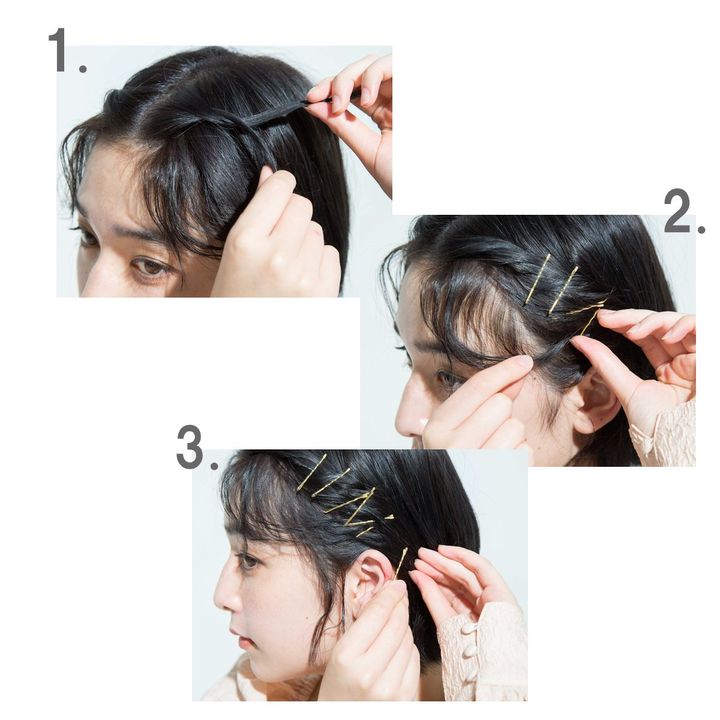 1.

2.

3.