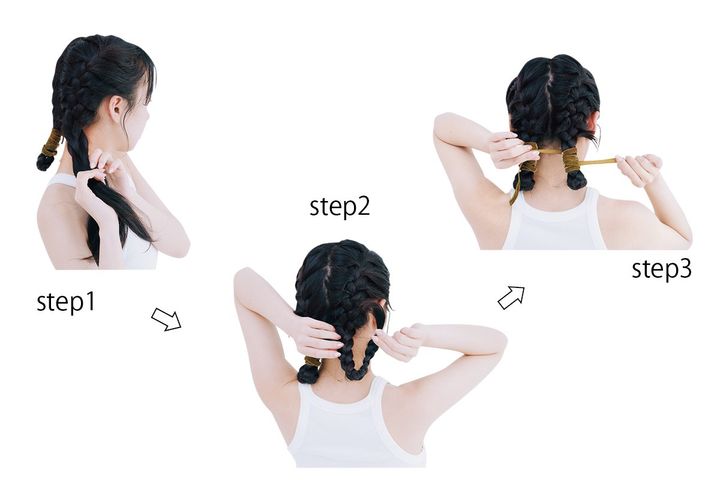 step1

step2

step3