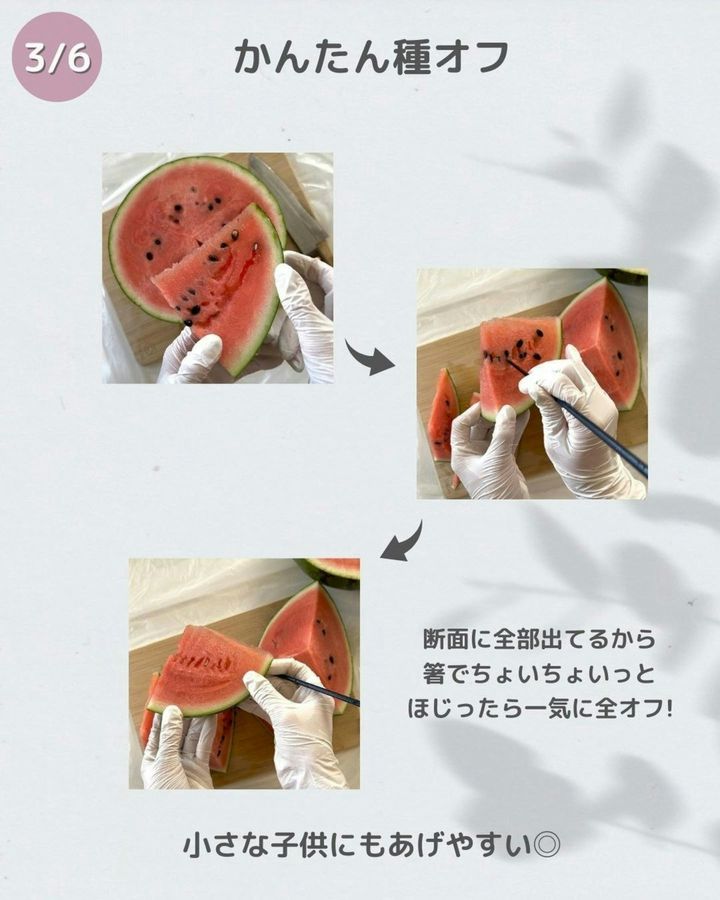 3/6

かんたん種オフ

断面に全部出てるから
箸でちょいちょいっと
ほじったら一気に全オフ!

小さな子供にもあげやすい◎