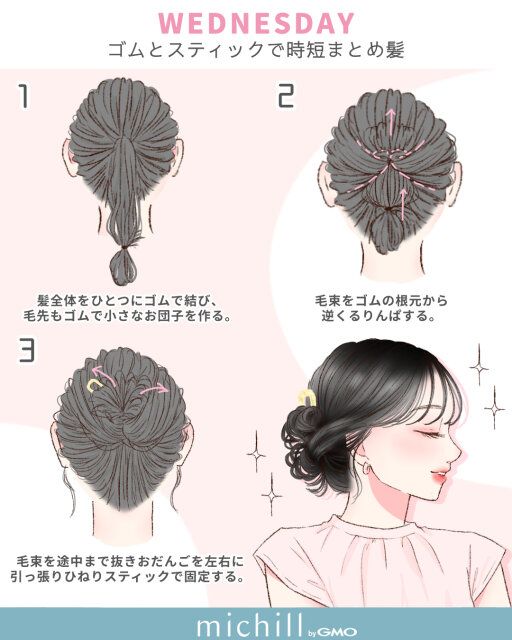 WEDNESDAY
ゴムとスティックで時短まとめ髪

1

髪全体をひとつにゴムで結び、毛先もゴムで小さなお団子を作る。

2

毛束をゴムの根元から逆くるりんぱする。

3

毛束を途中まで抜きおだんごを左右に引っ張りひねりスティックで固定する。

michill by GMO