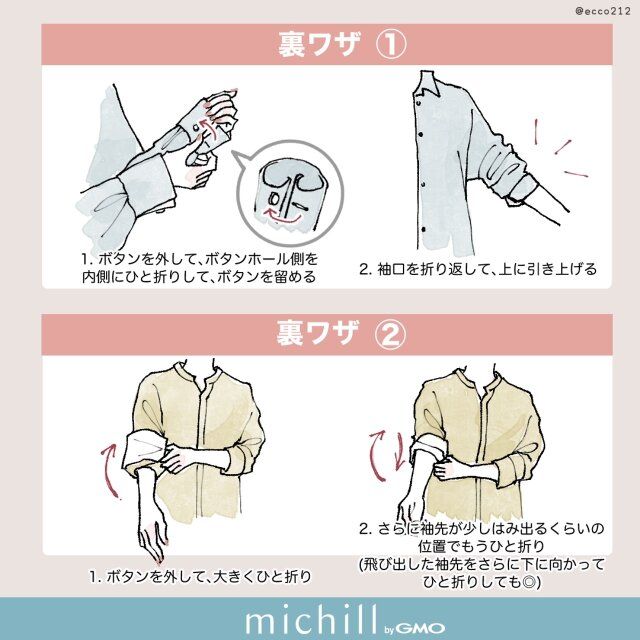 @ecco212

裏ワザ ①

1. ボタンを外して、ボタンホール側を内側にひと折りして、ボタンを留める

2. 袖口を折り返して、上に引き上げる

裏ワザ ②

1. ボタンを外して、大きくひと折り

2. さらに袖先が少しはみ出るくらいの位置でもうひと折り
(飛び出した袖先をさらに下に向かってひと折りしても◎)

michill by GMO