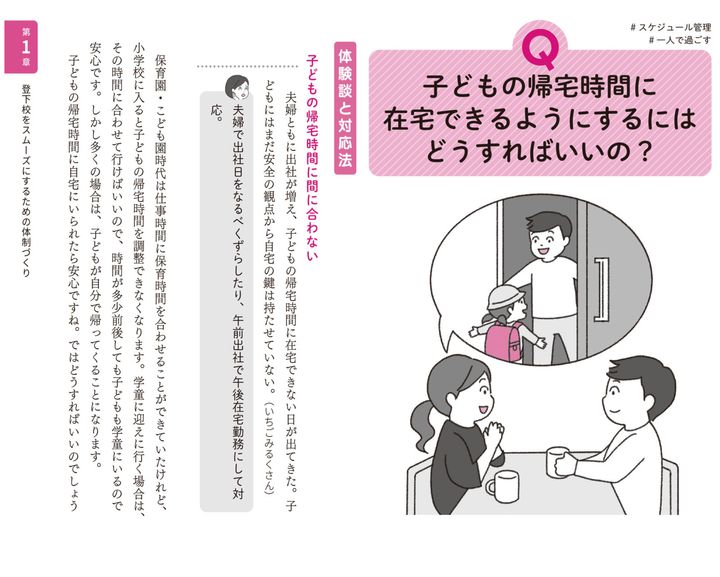 #スケジュール管理
#一人で過ごす

Q

子どもの帰宅時間に在宅できるようにするにはどうすればいいの？

体験談と対応法

子どもの帰宅時間に間に合わない

夫婦ともに出社が増え、子どもの帰宅時間に在宅できない日が出てきた。子どもにはまだ安全の観点から自宅の鍵は持たせていない。（いちごみるくさん）

夫婦で出社日をなるべくずらしたり、午前出社で午後在宅勤務にして対応。

保育園・こども園時代は仕事時間に保育時間を合わせることができていたけれど、小学校に入ると子どもの帰宅時間を調整できなくなります。学童に迎えに行く場合は、その時間に合わせて行けばいいので、時間が多少前後しても子どもも学童にいるので安心です。しかし多くの場合は、子どもが自分で帰ってくることになります。
子どもの帰宅時間に自宅にいられたら安心ですね。ではどうすればいいのでしょう

第1章

登下校をスムーズにするための体制づくり