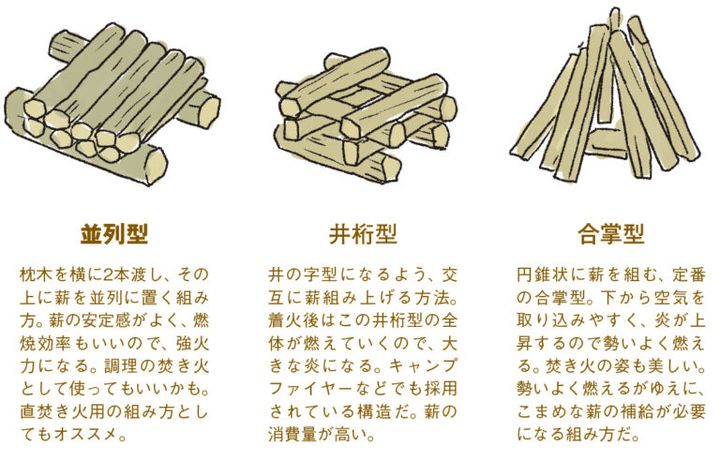 並列型

枕木を横に2本渡し、その上に薪を並列に置く組み方。薪の安定感がよく、燃焼効率もいいので、強火力になる。調理の焚き火として使ってもいいかも。直焚き火用の組み方としてもオススメ。

井桁型

井の字型になるよう、交互に薪組み上げる方法。着火後はこの井桁型の全体が燃えていくので、大きな炎になる。キャンプファイヤーなどでも採用されている構造だ。薪の消費量が高い。

合掌型

円錐状に薪を組む、定番の合掌型。下から空気を取り込みやすく、炎が上昇するので勢いよく燃える。焚き火の姿も美しい。勢いよく燃えるがゆえに、こまめな薪の補給が必要になる組み方だ。