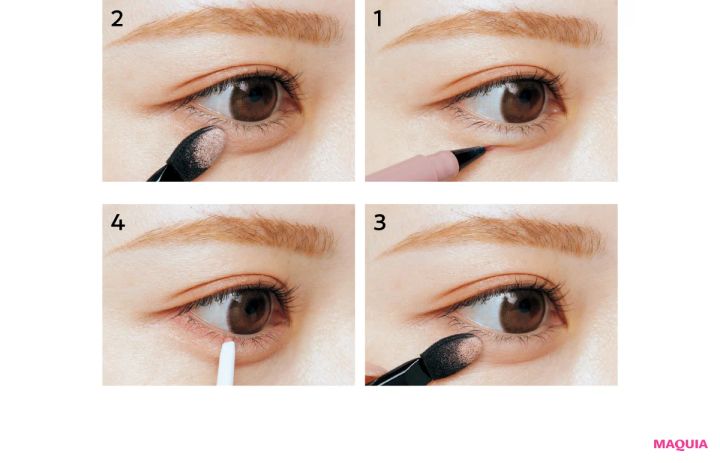 2

1

4

3

MAQUIA