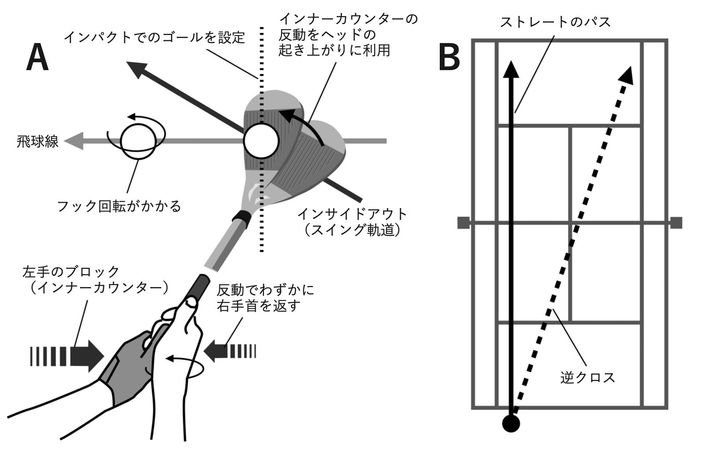 A

インパクトでのゴールを設定

インナーカウンターの反動をヘッドの起き上がりに利用

飛球線

フック回転がかかる

インサイドアウト（スイング軌道）

左手のブロック（インナーカウンター）

反動でわずかに右手首を返す

B

ストレートのパス

逆クロス