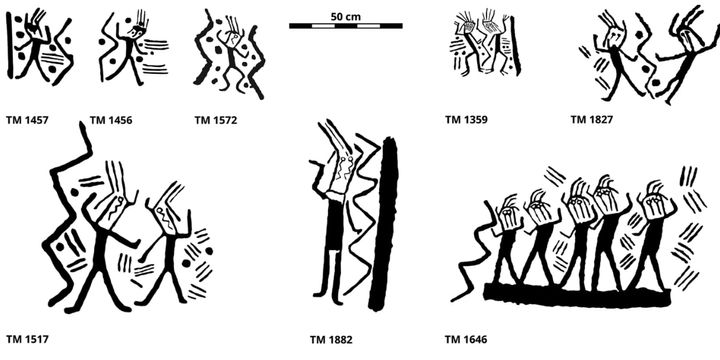 50 cm

TM 1457
TM 1456
TM 1572
TM 1359
TM 1827
TM 1517
TM 1882
TM 1646