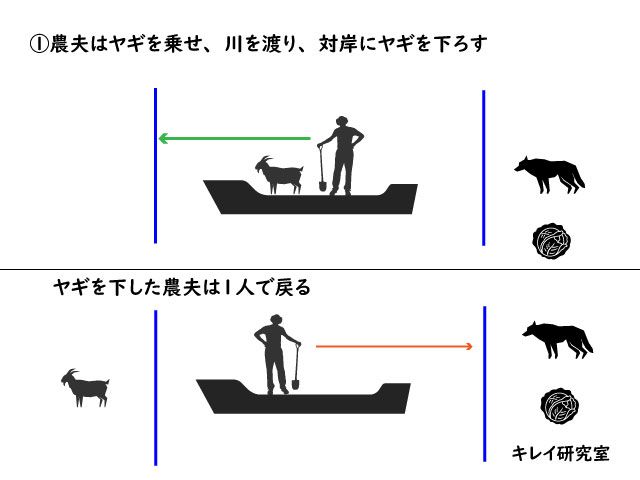 ①農夫はヤギを乗せ、川を渡り、対岸にヤギを下ろす

ヤギを下した農夫は１人で戻る

キレイ研究室