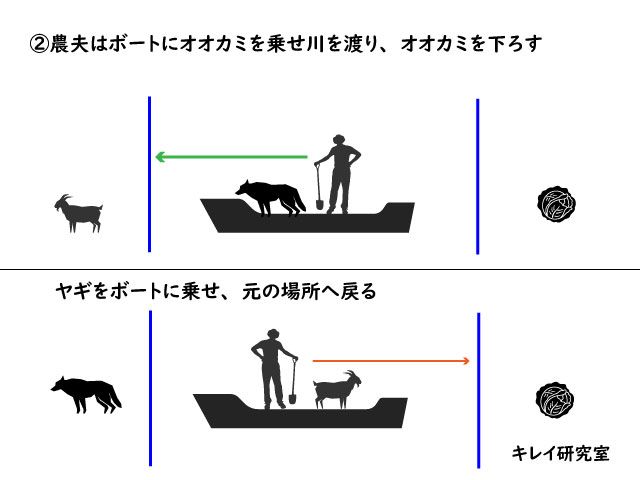 ②農夫はボートにオオカミを乗せ川を渡り、オオカミを下ろす

ヤギをボートに乗せ、元の場所へ戻る

キレイ研究室