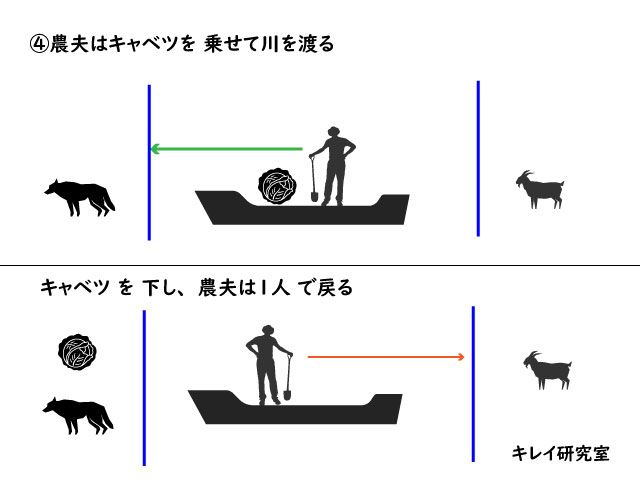 ④農夫はキャベツを 乗せて川を渡る

キャベツ を 下し、農夫は1人 で戻る

キレイ研究室