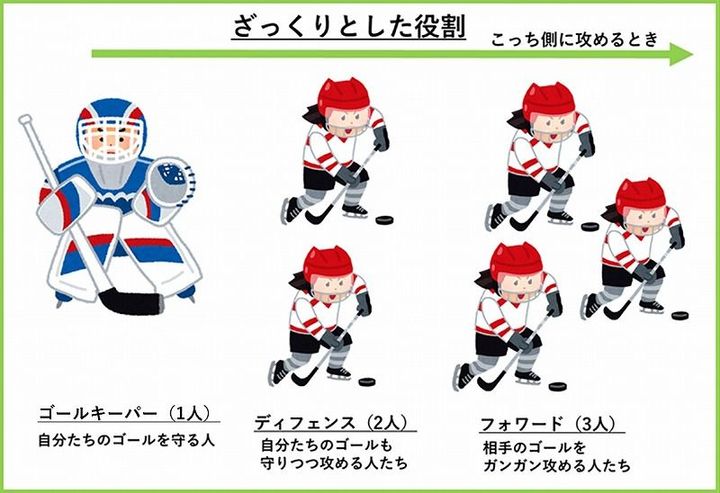 ざっくりとした役割

こっち側に攻めるとき

ゴールキーパー（1人）
自分たちのゴールを守る人

ディフェンス（2人）
自分たちのゴールも守りつつ攻める人たち

フォワード（3人）
相手のゴールをガンガン攻める人たち