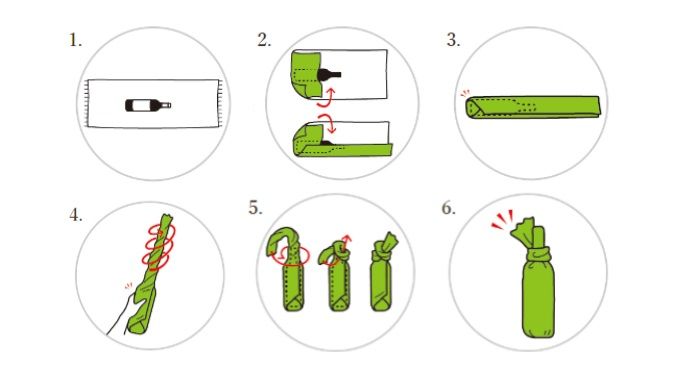 1.

2.

3.

4.

5.

6.