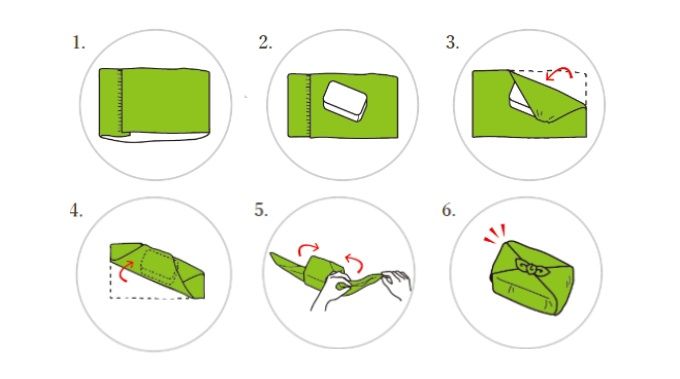 1.

2.

3.

4.

5.

6.