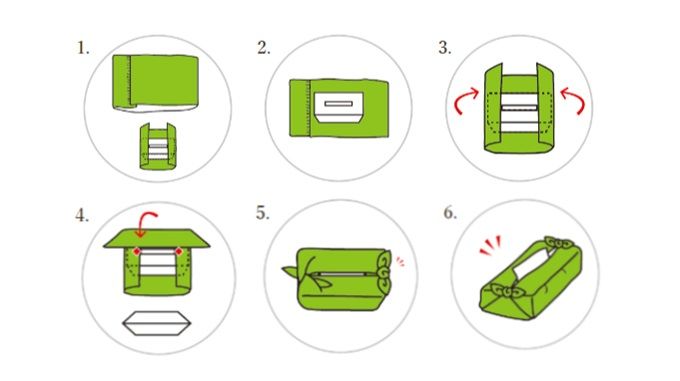 1.

2.

3.

4.

5.

6.