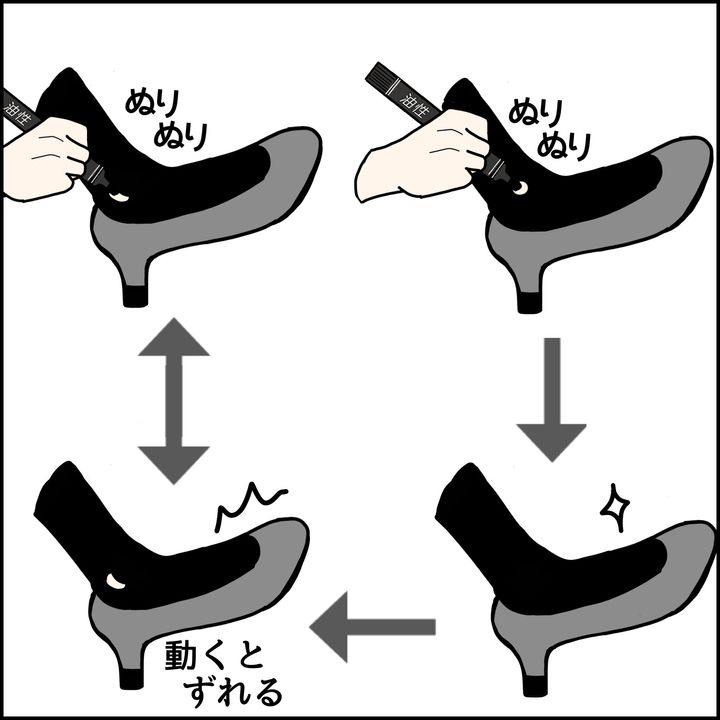 油性

ぬり
ぬり

油性

ぬり
ぬり

動くと
ずれる