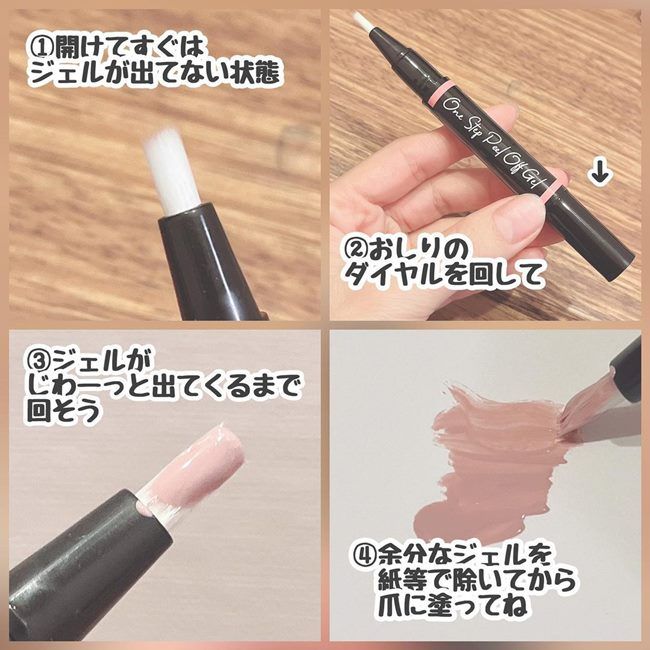 ①開けてすぐは
ジェルが出てない状態

One Step Peel Off Gel

↓

②おしりの
ダイヤルを回して

③ジェルが
じわーっと出てくるまで
回そう

④余分なジェルを
紙等で除いてから
爪に塗ってね