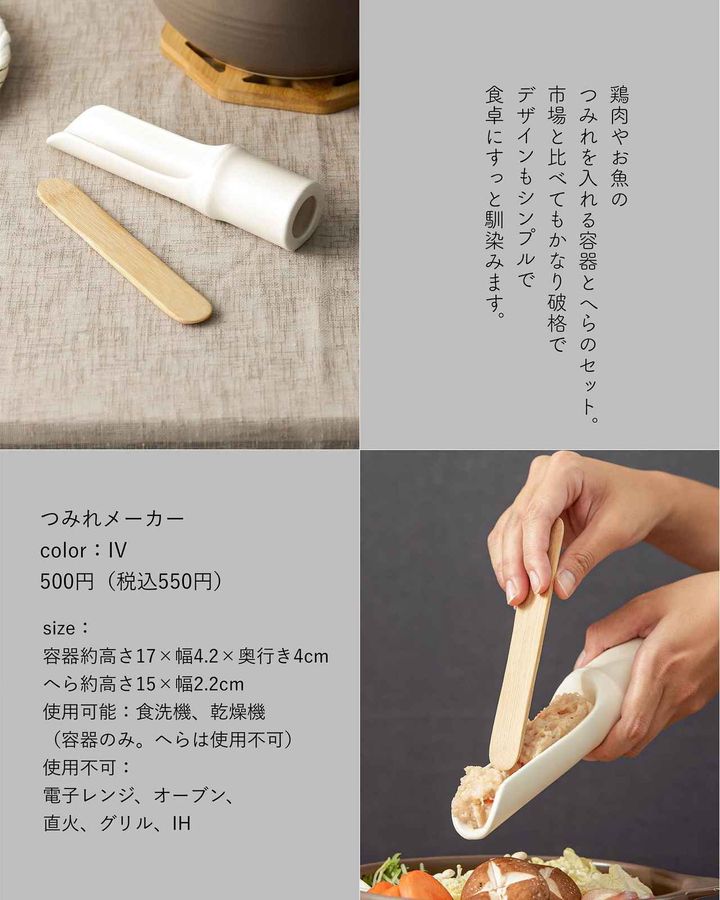 鶏肉やお魚の
つみれを入れる容器とへらのセット。
市場と比べてもかなり破格で
デザインもシンプルで
食卓にすっと馴染みます。

つみれメーカー
color：IV
500円（税込550円）

size：
容器約高さ17×幅4.2×奥行き4cm
へら約高さ15×幅2.2cm
使用可能：食洗機、乾燥機
（容器のみ。へらは使用不可）
使用不可：
電子レンジ、オーブン、
直火、グリル、IH