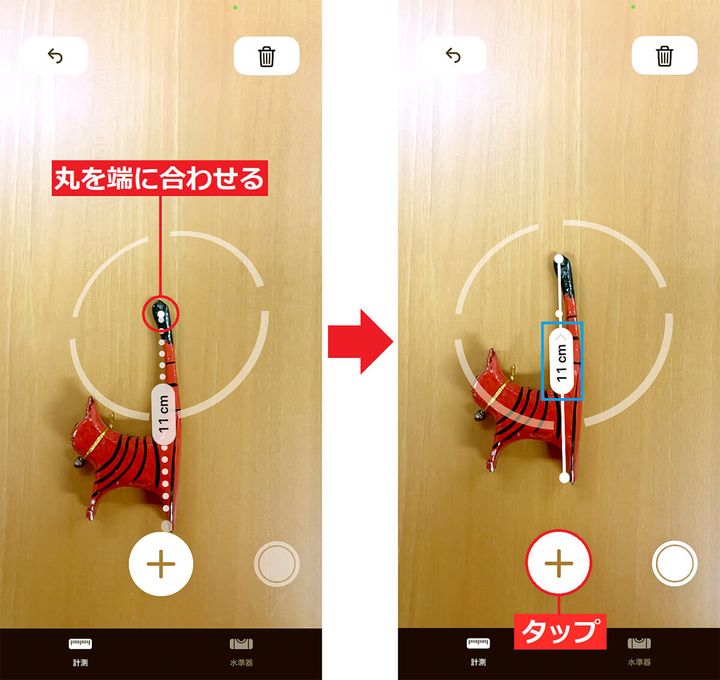 丸を端に合わせる

11 cm

計測

水準器

11 cm

タップ

計測

水準器