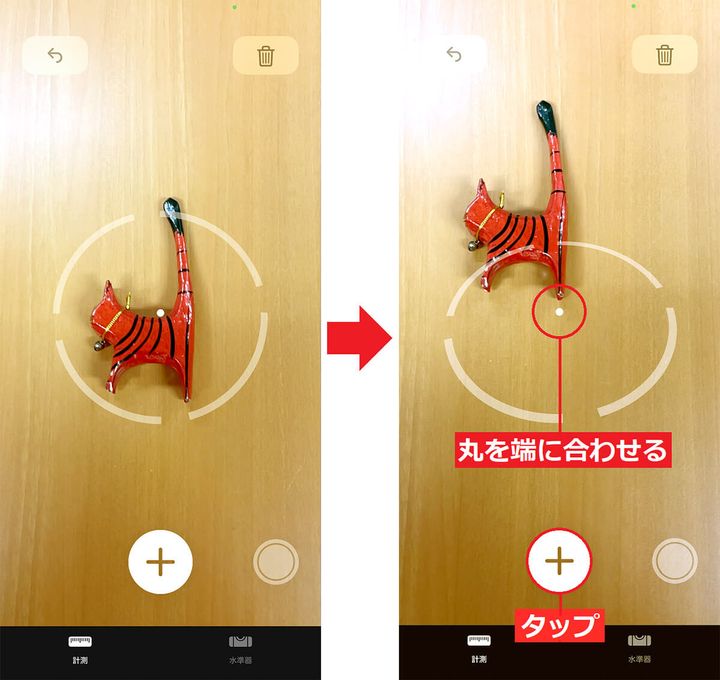 計測

水準器

丸を端に合わせる

タップ

計測

水準器