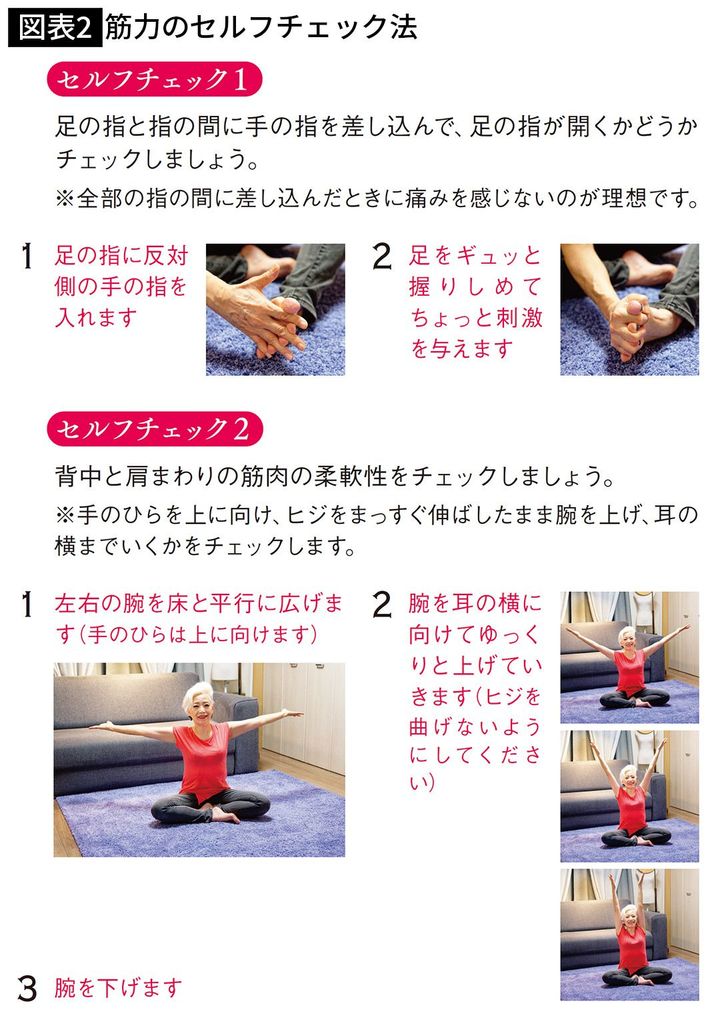 図表2 筋力のセルフチェック法

セルフチェック1

足の指と指の間に手の指を差し込んで、足の指が開くかどうかチェックしましょう。

※全部の指の間に差し込んだときに痛みを感じないのが理想です。

1 足の指に反対側の手の指を入れます

2 足をギュッと握りしめてちょっと刺激を与えます

セルフチェック2

背中と肩まわりの筋肉の柔軟性をチェックしましょう。

※手のひらを上に向け、ヒジをまっすぐ伸ばしたまま腕を上げ、耳の横までいくかをチェックします。

1 左右の腕を床と平行に広げます（手のひらは上に向けます）

2 腕を耳の横に向けてゆっくりと上げていきます（ヒジを曲げないようにしてください）

3 腕を下げます