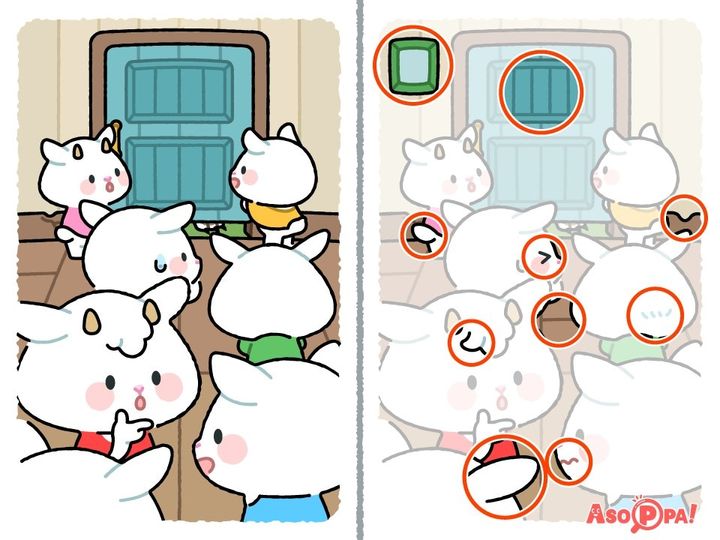 ASOPPA!