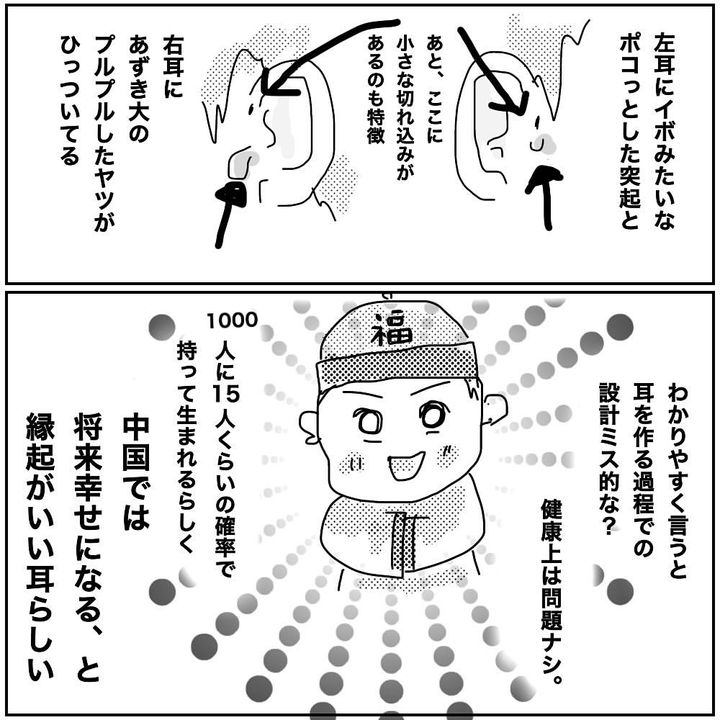 左耳にイボみたいなポコっとした突起と

あと、ここに小さな切れ込みがあるのも特徴

右耳にあずき大のプルプルしたヤツがひっついてる

わかりやすく言うと耳を作る過程での設計ミス的な？

健康上は問題ナシ。

福

1000人に15人くらいの確率で持って生まれるらしく

中国では将来幸せになる、と縁起がいい耳らしい