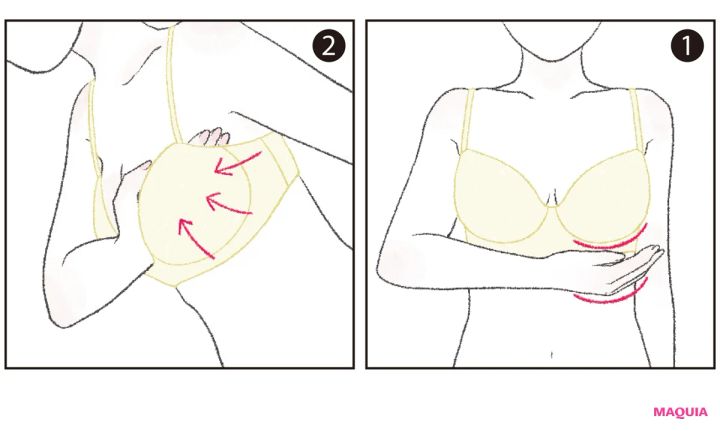 2

1

MAQUIA