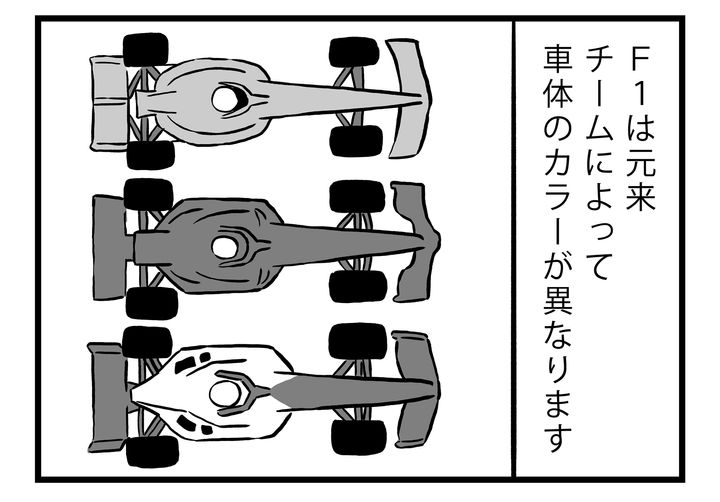 F1は元来
チームによって
車体のカラーが異なります