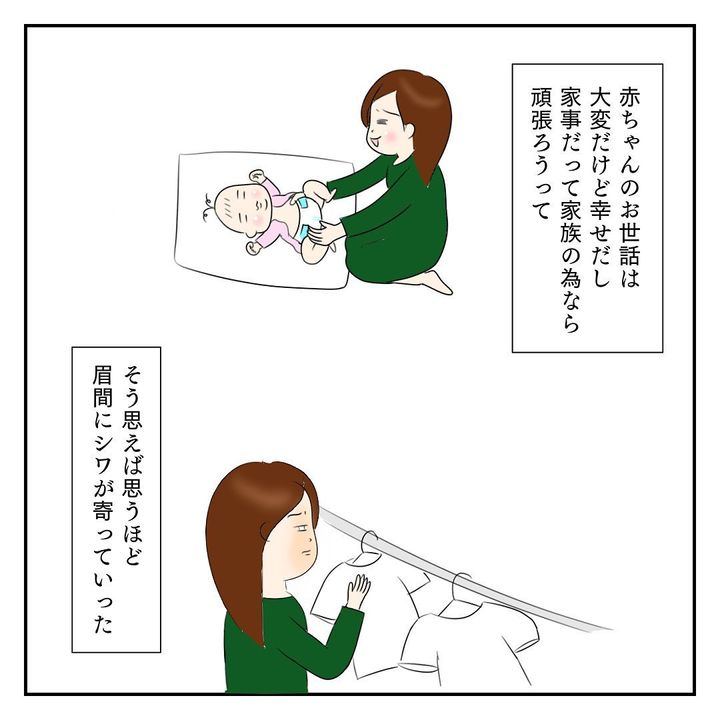 赤ちゃんのお世話は
大変だけど幸せだし
家事だって家族の為なら
頑張ろうって

そう思えば思うほど
眉間にシワが寄っていった